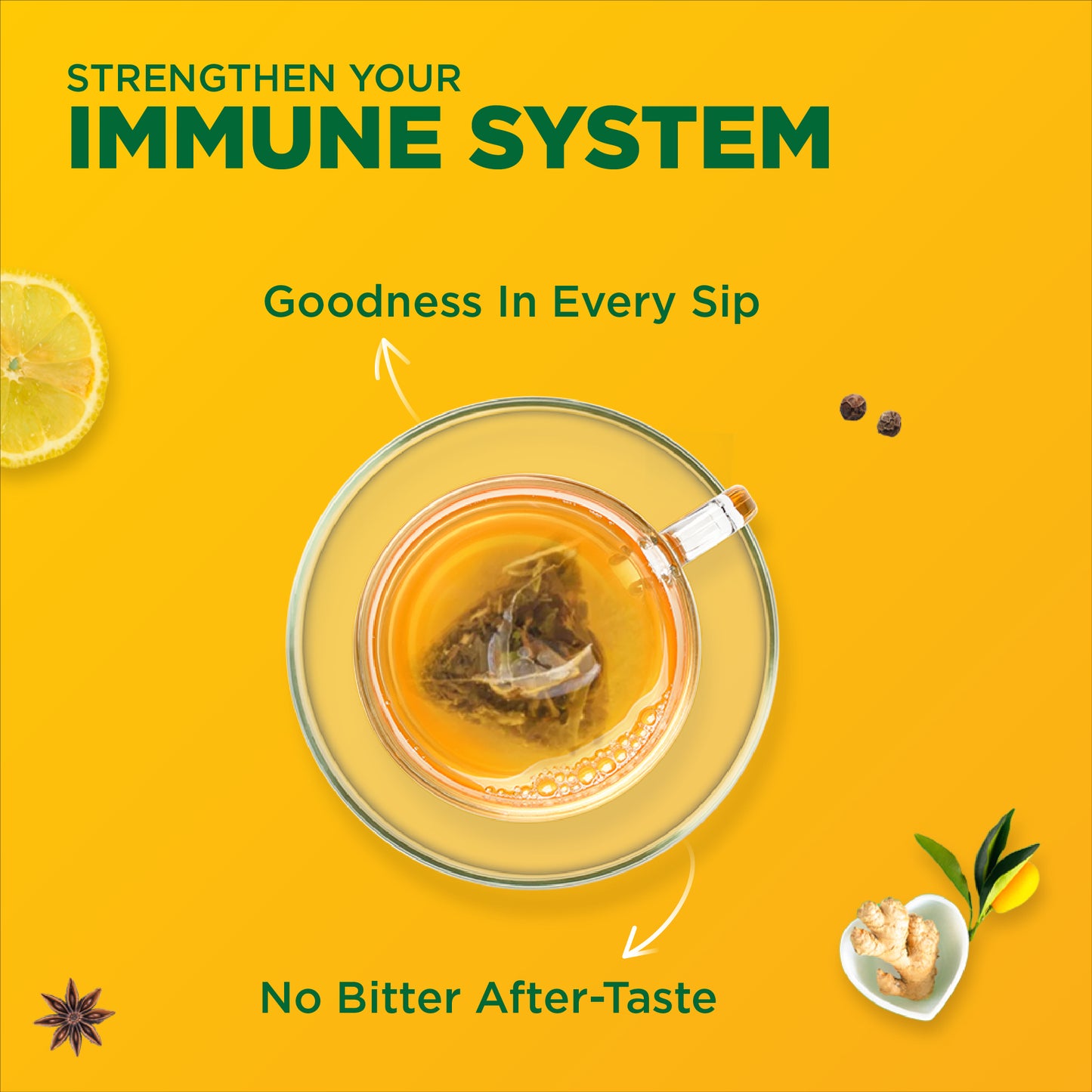 STRENGTHEN YOUR
IMMUNE SYSTEM

Goodness In Every Sip

No Bitter After-Taste