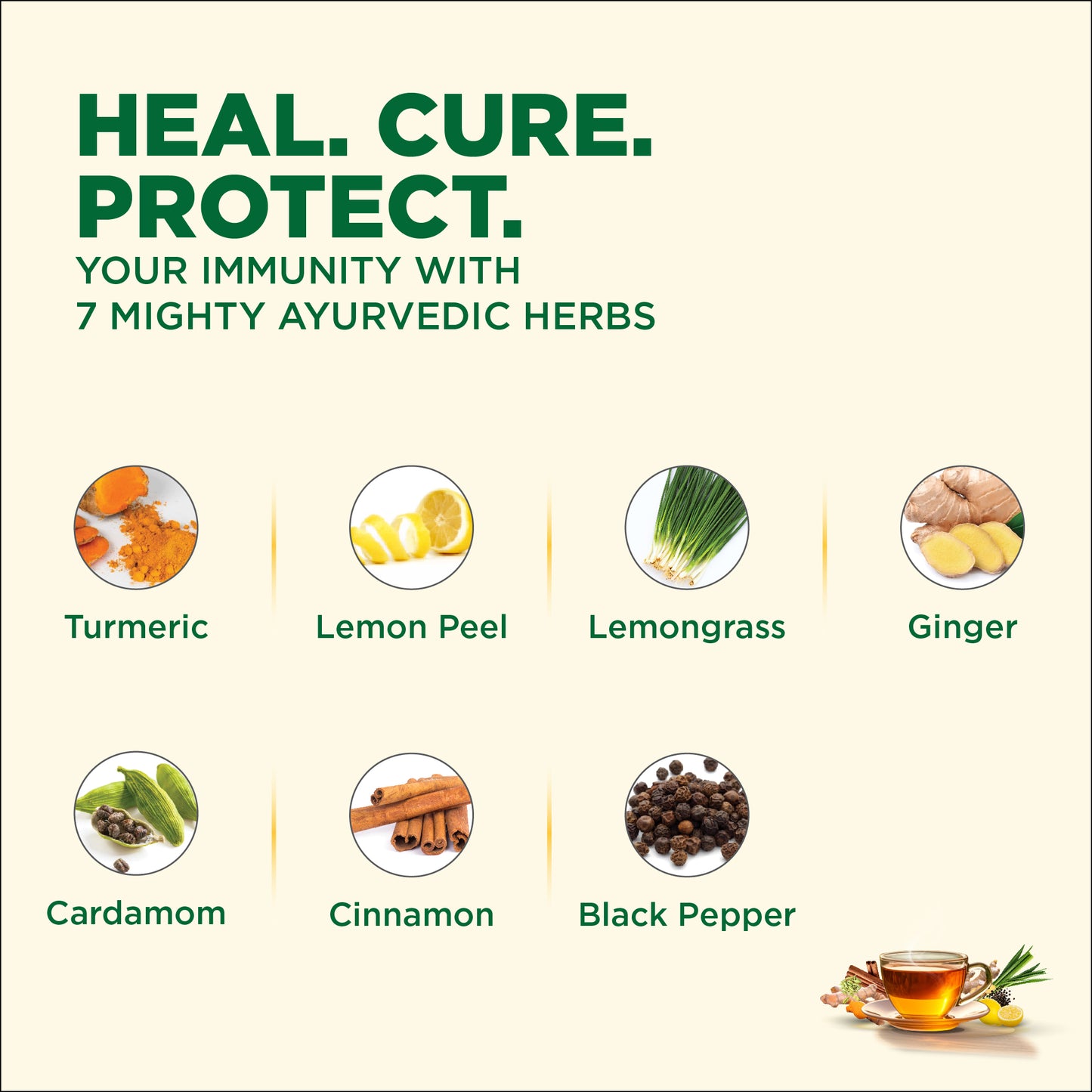 HEAL. CURE. PROTECT.
YOUR IMMUNITY WITH 7 MIGHTY AYURVEDIC HERBS

Turmeric

Lemon Peel

Lemongrass

Ginger

Cardamom

Cinnamon

Black Pepper