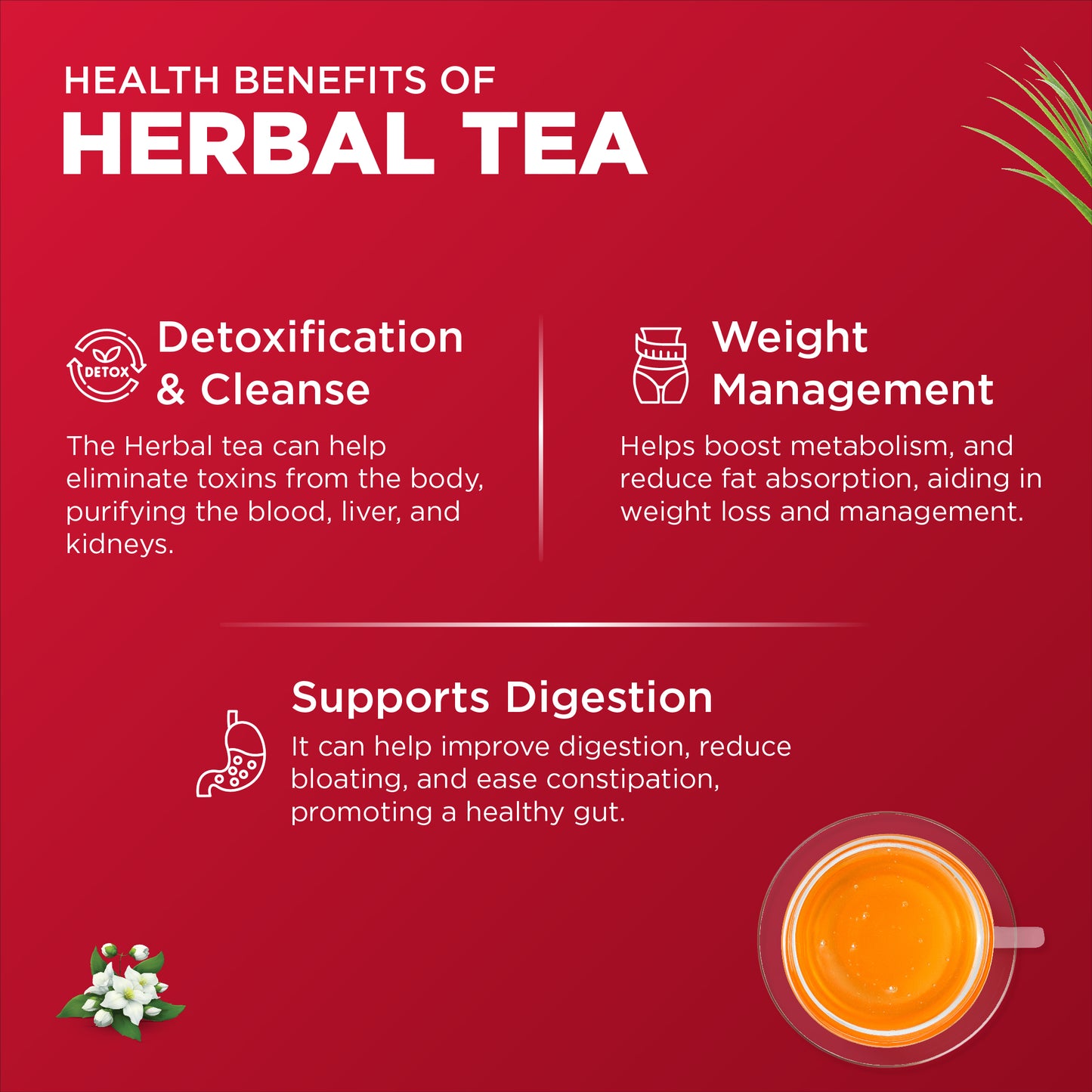 HEALTH BENEFITS OF
HERBAL TEA

DETOX

Detoxification & Cleanse

The Herbal tea can help eliminate toxins from the body, purifying the blood, liver, and kidneys.

Weight Management

Helps boost metabolism, and reduce fat absorption, aiding in weight loss and management.

Supports Digestion

It can help improve digestion, reduce bloating, and ease constipation, promoting a healthy gut.