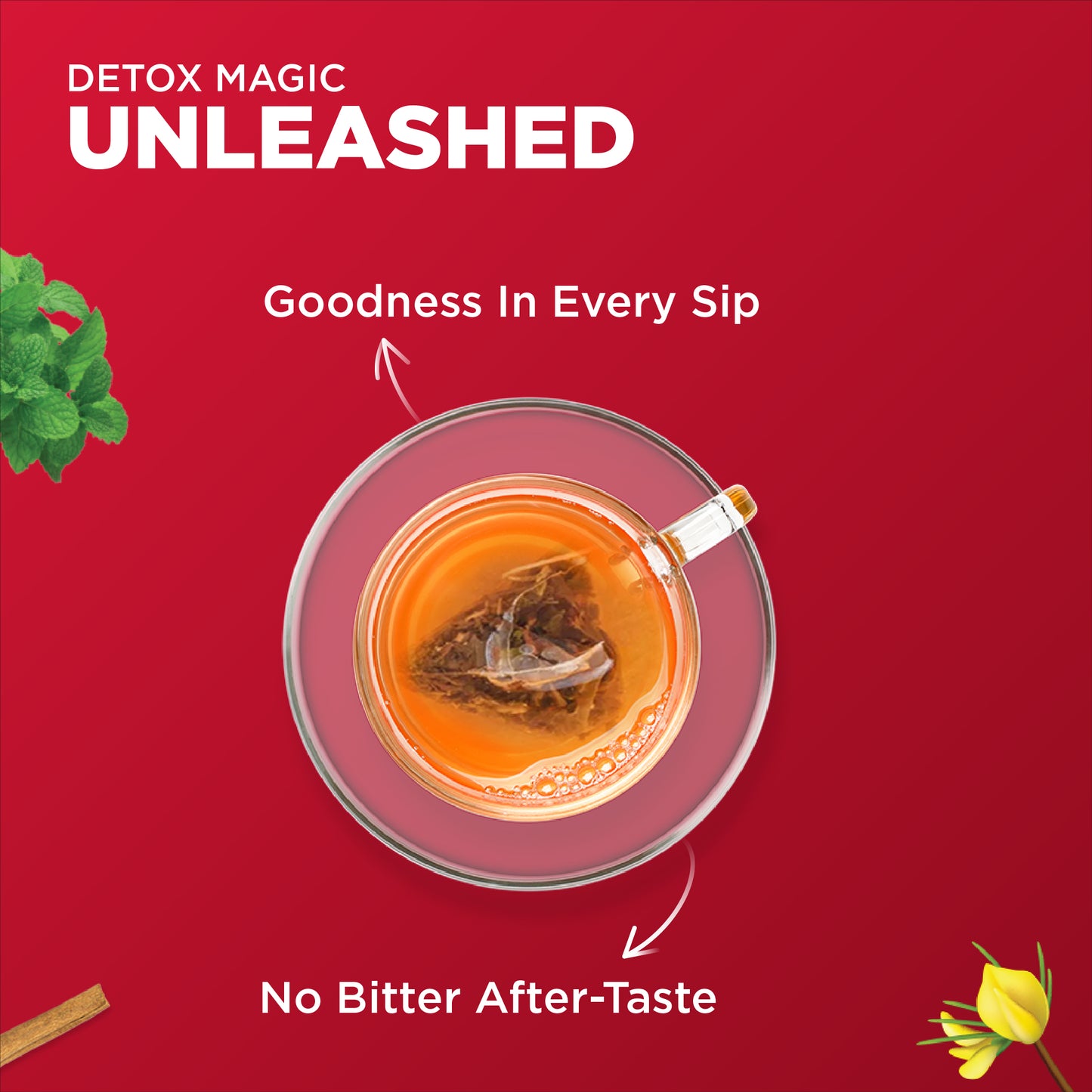 DETOX MAGIC
UNLEASHED

Goodness In Every Sip

No Bitter After-Taste