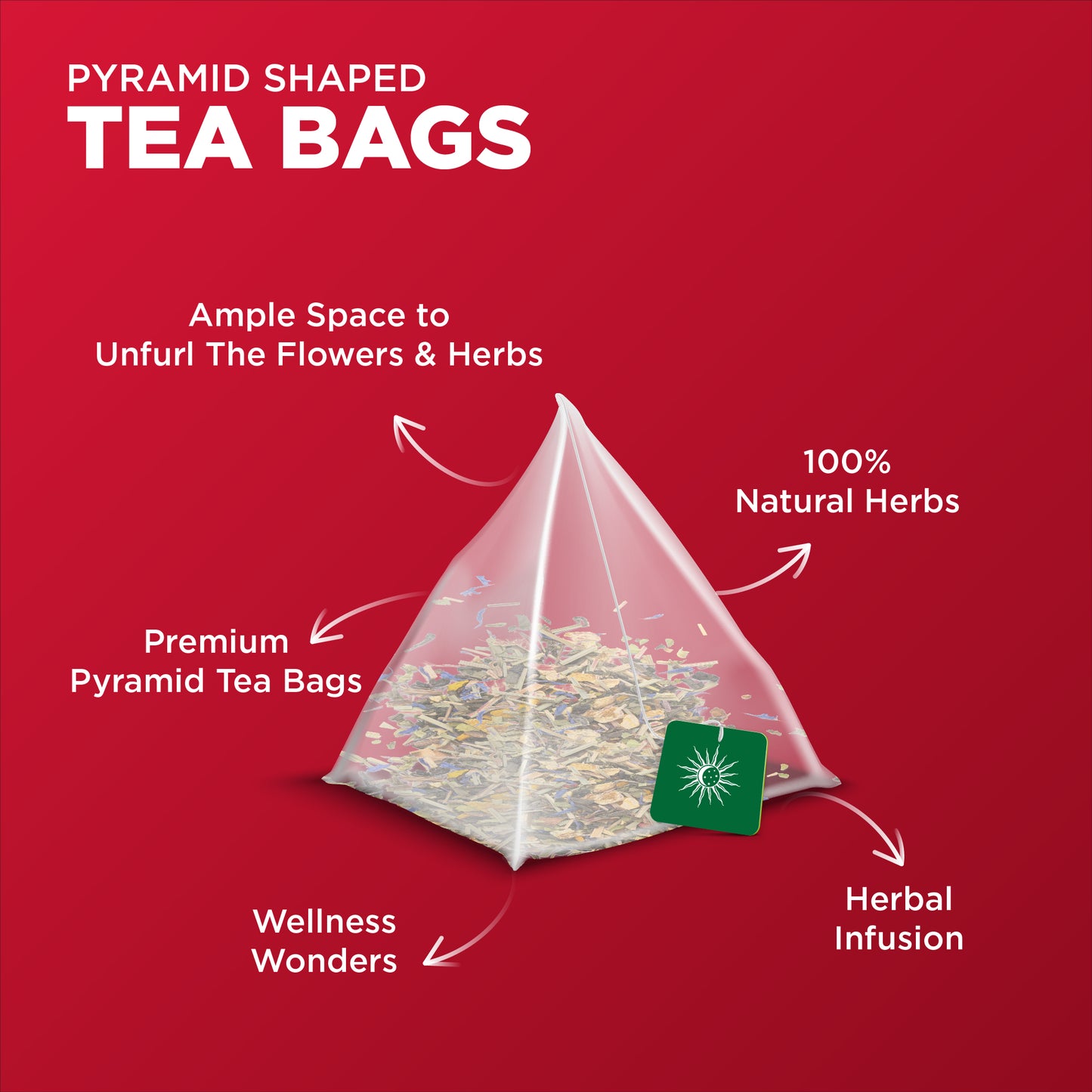 PYRAMID SHAPED
TEA BAGS

Ample Space to
Unfurl The Flowers & Herbs

100%
Natural Herbs

Premium
Pyramid Tea Bags

Wellness
Wonders

Herbal
Infusion