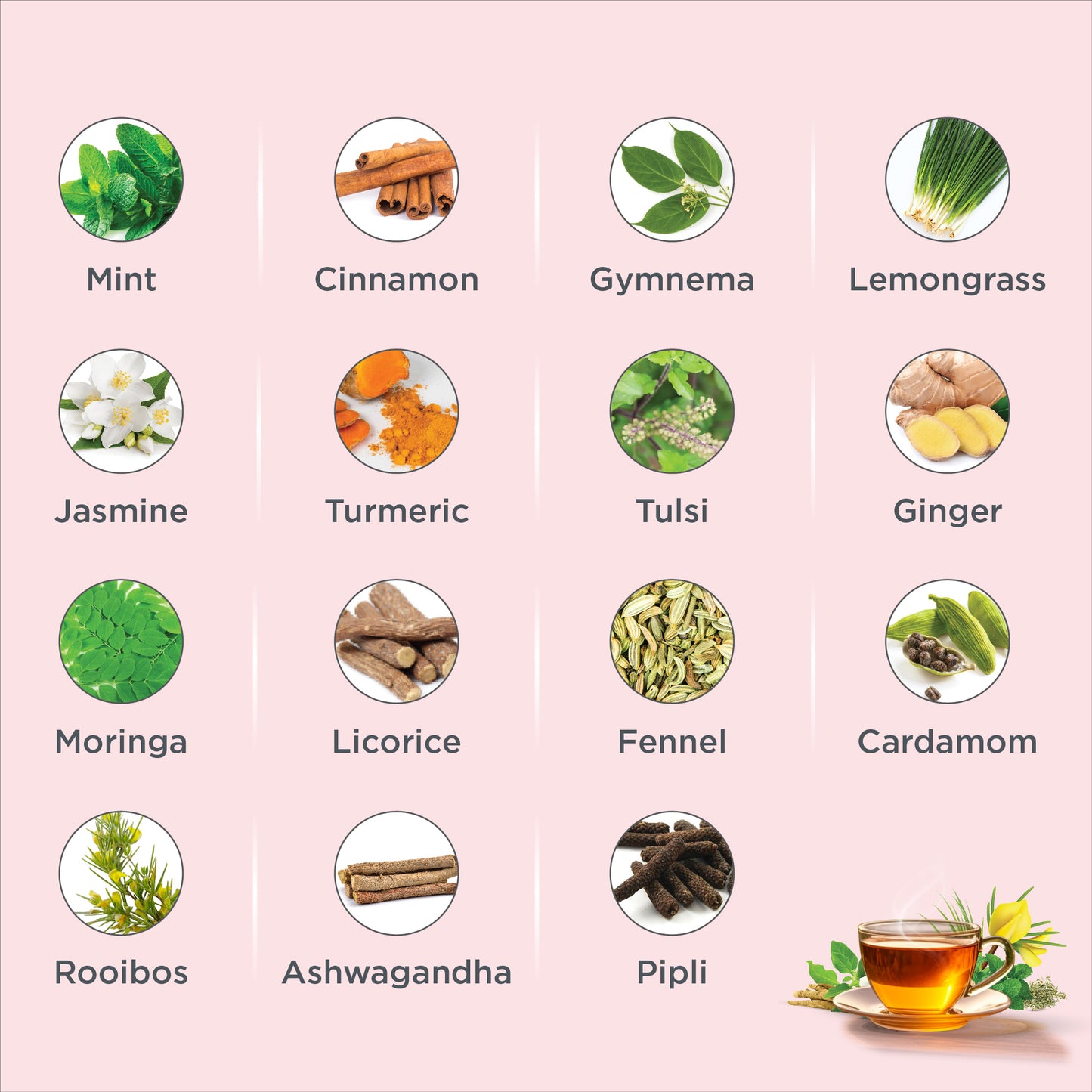 Mint

Cinnamon

Gymnema

Lemongrass

Jasmine

Turmeric

Tulsi

Ginger

Moringa

Licorice

Fennel

Cardamom

Rooibos

Ashwagandha

Pipli