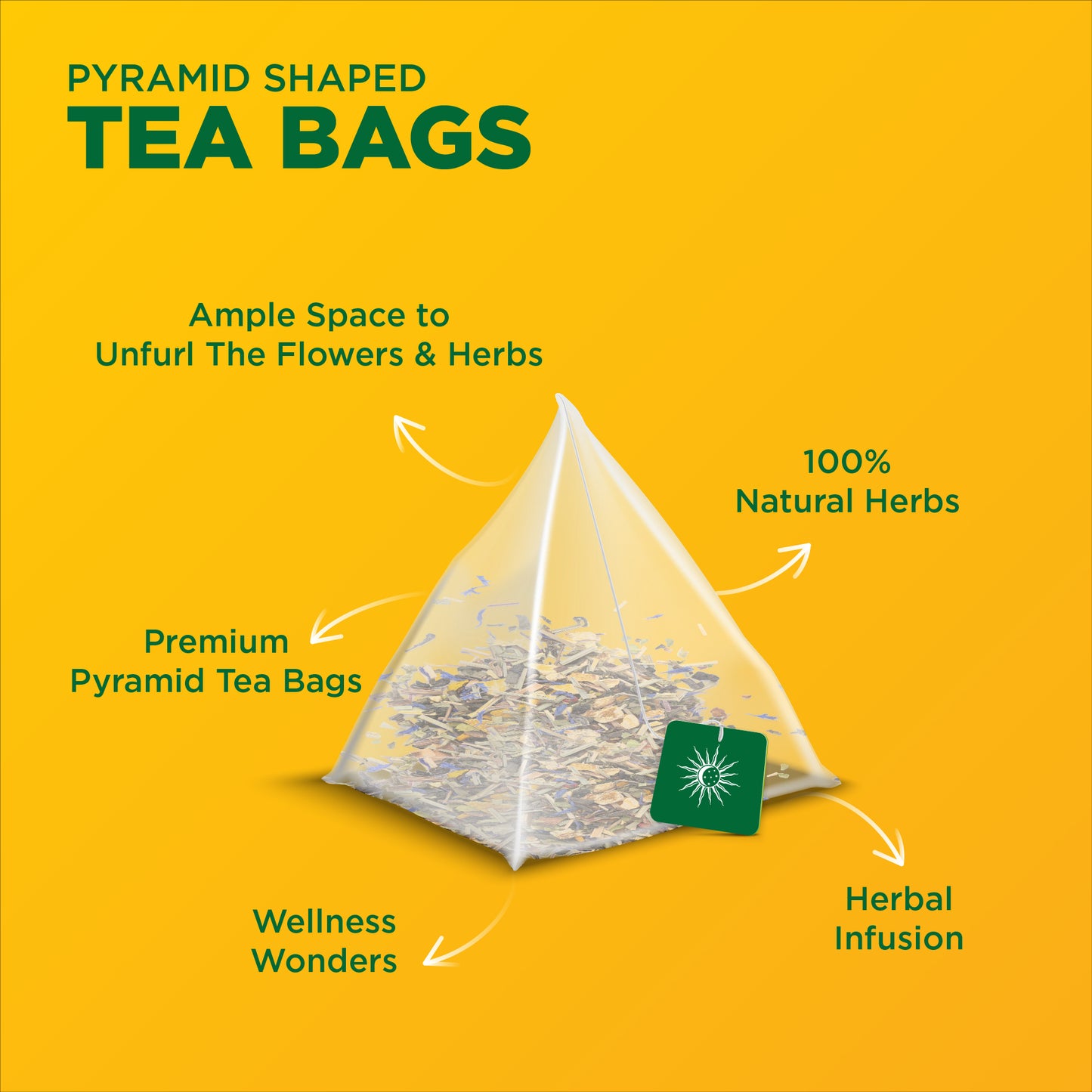 PYRAMID SHAPED
TEA BAGS

Ample Space to Unfurl The Flowers & Herbs

100% Natural Herbs

Premium Pyramid Tea Bags

Wellness Wonders

Herbal Infusion