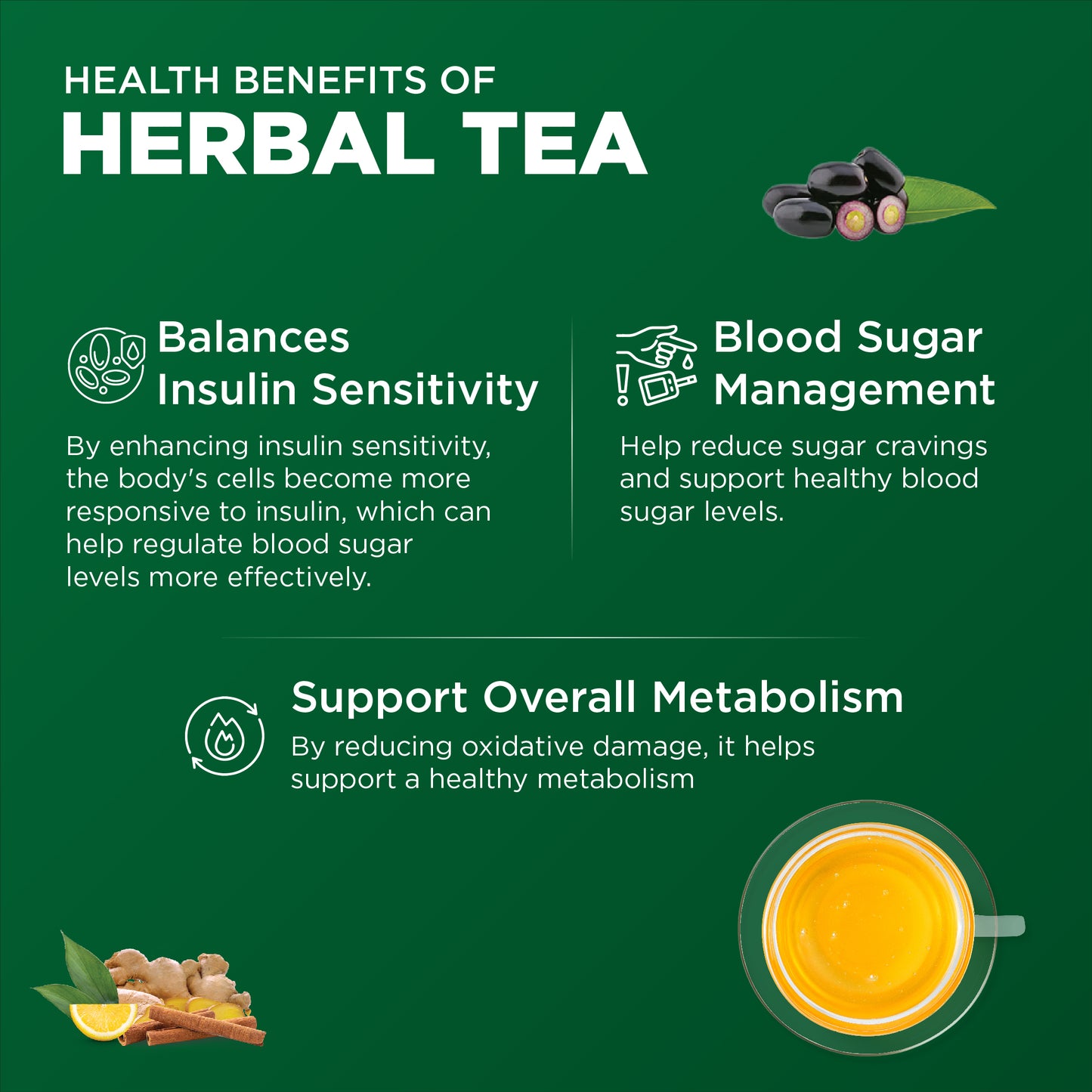 HEALTH BENEFITS OF
HERBAL TEA

Balances Insulin Sensitivity

By enhancing insulin sensitivity, the body's cells become more responsive to insulin, which can help regulate blood sugar levels more effectively.

Blood Sugar Management

Help reduce sugar cravings and support healthy blood sugar levels.

Support Overall Metabolism

By reducing oxidative damage, it helps support a healthy metabolism