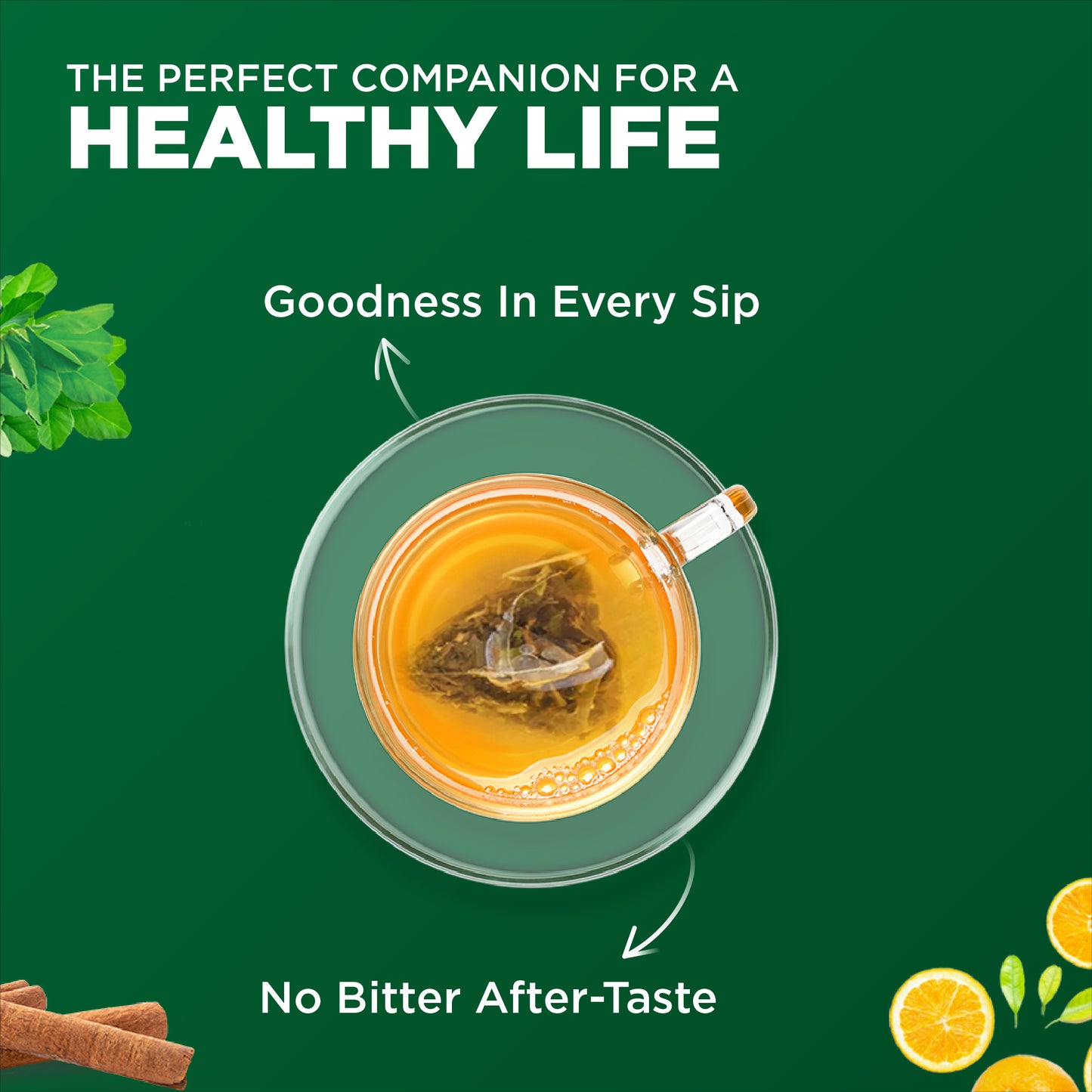 THE PERFECT COMPANION FOR A
HEALTHY LIFE

Goodness In Every Sip

No Bitter After-Taste