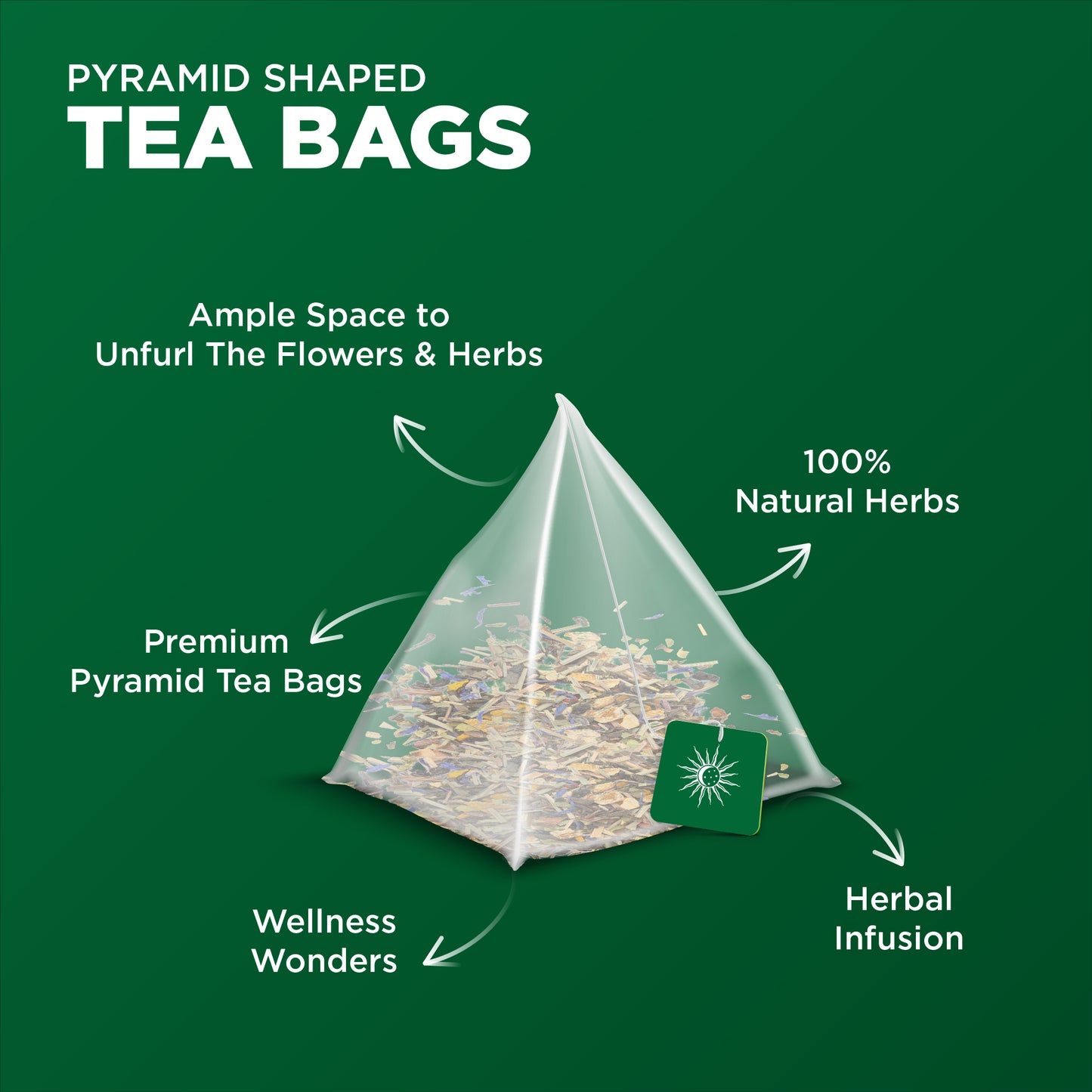 PYRAMID SHAPED
TEA BAGS

Ample Space to
Unfurl The Flowers & Herbs

100%
Natural Herbs

Premium
Pyramid Tea Bags

Wellness
Wonders

Herbal
Infusion