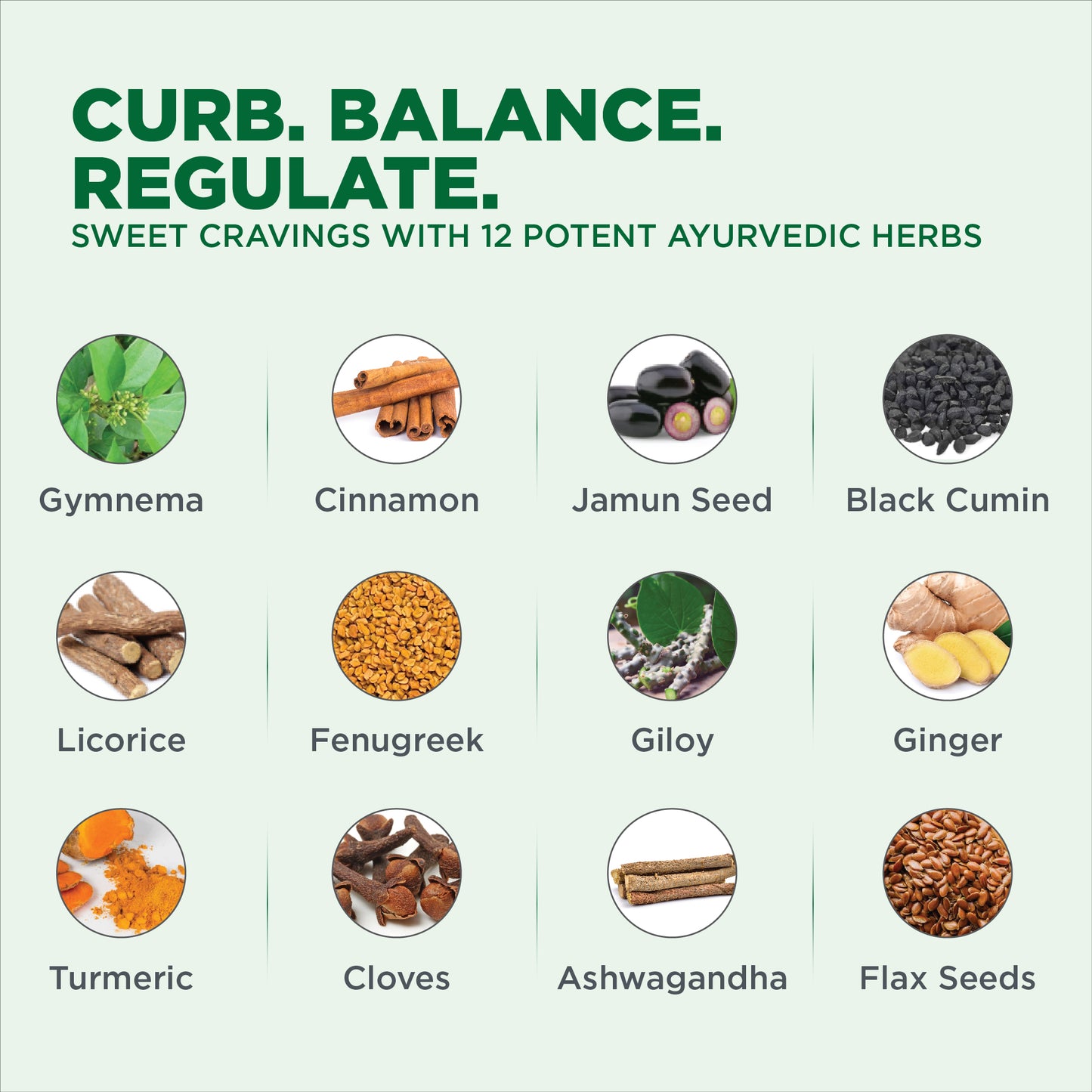 CURB. BALANCE. REGULATE.
SWEET CRAVINGS WITH 12 POTENT AYURVEDIC HERBS

Gymnema

Cinnamon

Jamun Seed

Black Cumin

Licorice

Fenugreek

Giloy

Ginger

Turmeric

Cloves

Ashwagandha

Flax Seeds