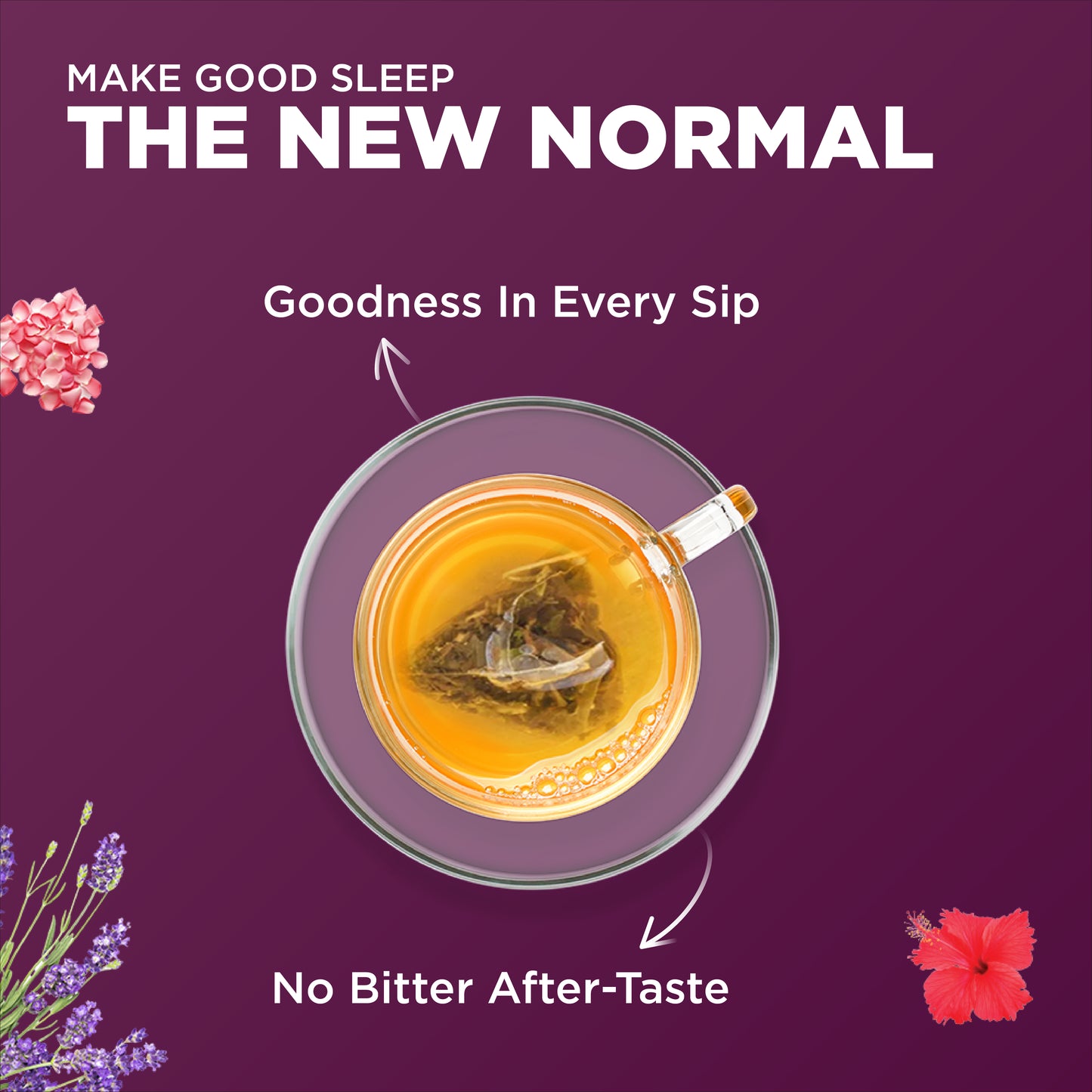 MAKE GOOD SLEEP
THE NEW NORMAL

Goodness In Every Sip

No Bitter After-Taste